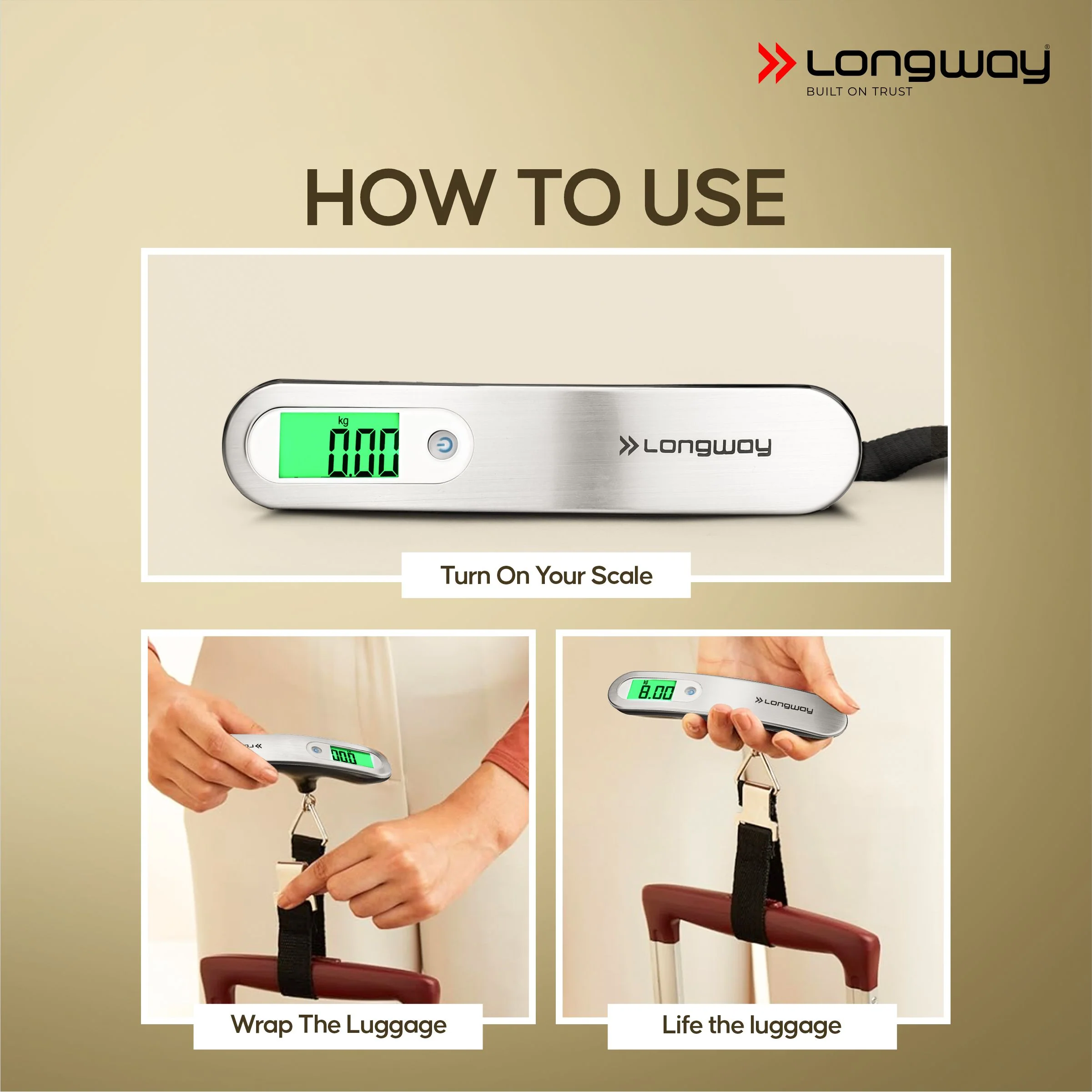 Longway®
BUILT ON TRUST

HOW TO USE

kg
0.00

Longway

Turn On Your Scale

0.00

Wrap The Luggage

kg
8.00

Longway

Life the luggage